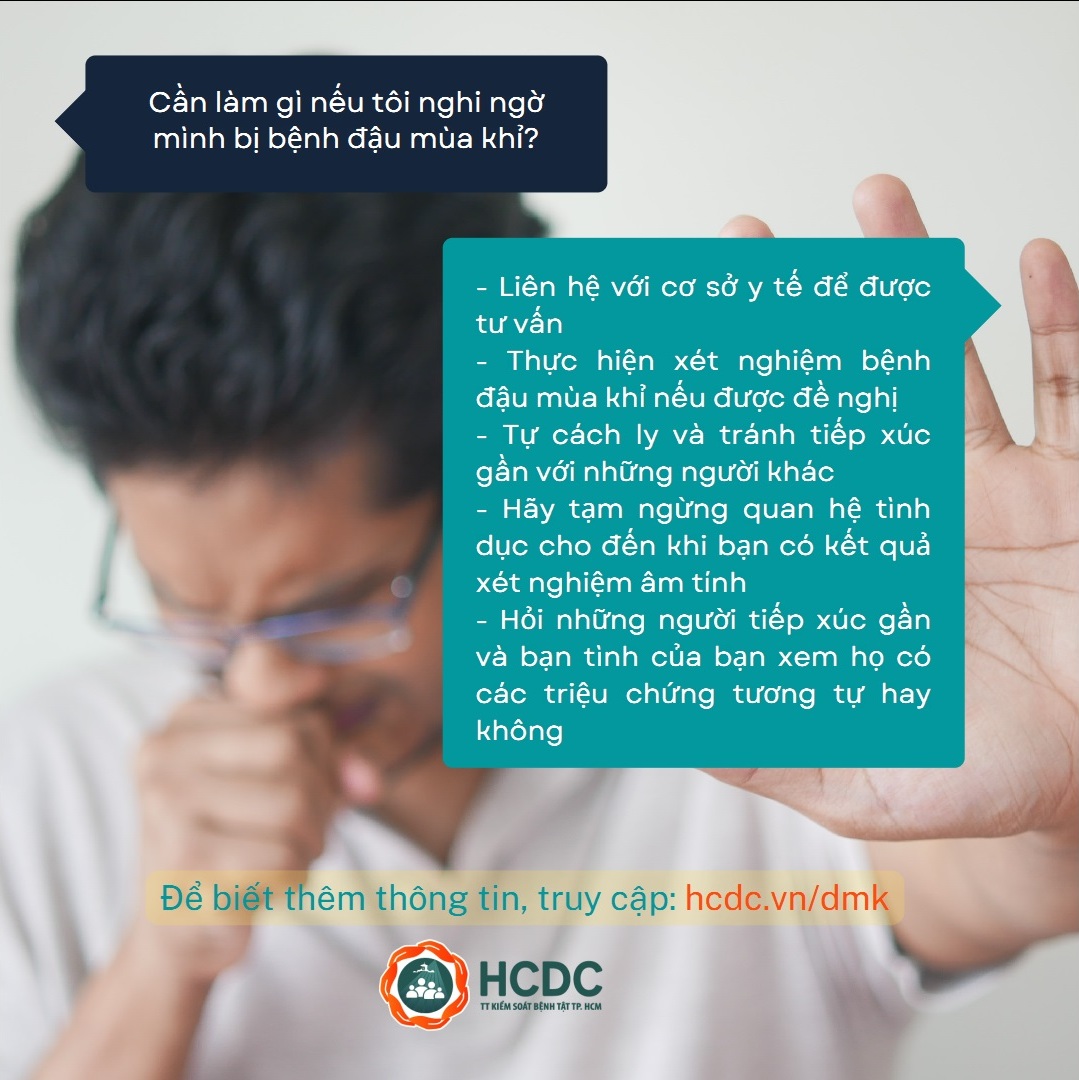 Cần làm gì nếu tôi nghi ngờ mình bị bệnh đậu mùa khỉ?

- Liên hệ với cơ sở y tế để được tư vấn
- Thực hiện xét nghiệm bệnh đậu mùa khỉ nếu được đề nghị
- Tự cách ly và tránh tiếp xúc gần với những người khác
- Hãy tạm ngừng quan hệ tình dục cho đến khi bạn có kết quả xét nghiệm âm tính
- Hỏi những người tiếp xúc gần và bạn tình của bạn xem họ có các triệu chứng tương tự hay không

Để biết thêm thông tin, truy cập: hcdc.vn/dmk

HCDC
TT KIỂM SOÁT BỆNH TẬT TP. HCM