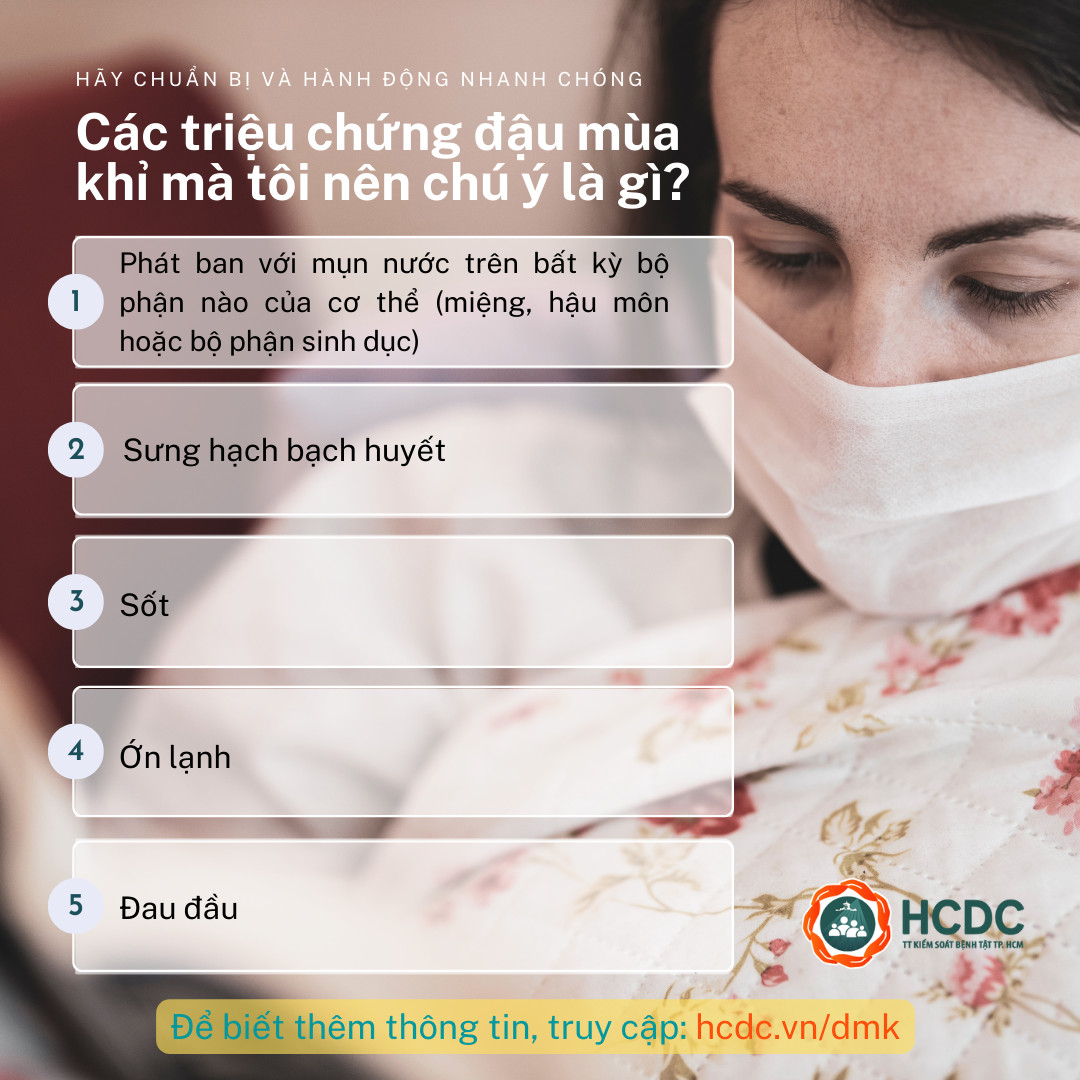 HÃY CHUẨN BỊ VÀ HÀNH ĐỘNG NHANH CHÓNG

Các triệu chứng đậu mùa khỉ mà tôi nên chú ý là gì?

1 Phát ban với mụn nước trên bất kỳ bộ phận nào của cơ thể (miệng, hậu môn hoặc bộ phận sinh dục)

2 Sưng hạch bạch huyết

3 Sốt

4 Ớn lạnh

5 Đau đầu

HCDC
TT KIỂM SOÁT BỆNH TẬT TP. HCM

Để biết thêm thông tin, truy cập: hcdc.vn/dmk