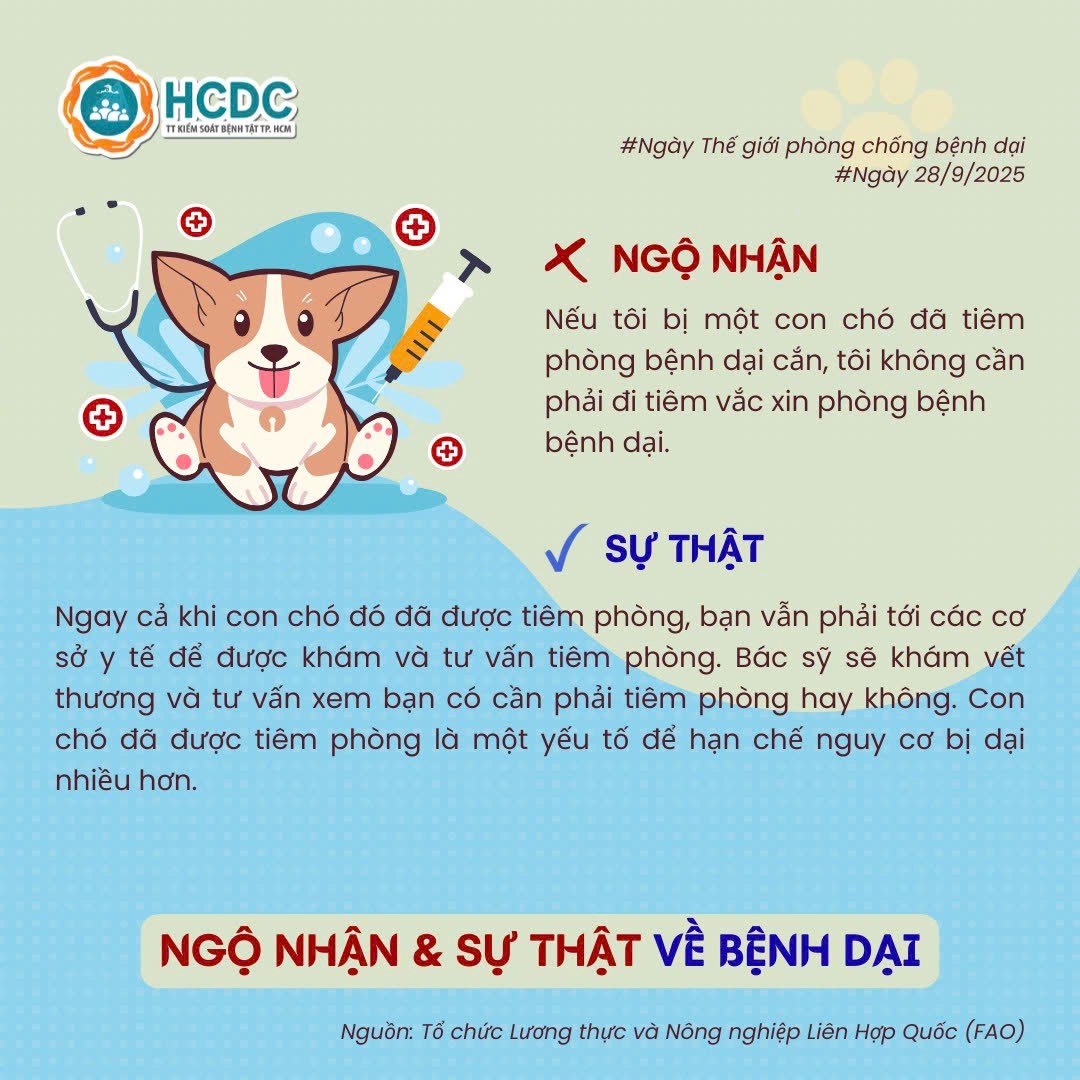 HCDC
TT KIỂM SOÁT BỆNH TẬT TP. HCM

#Ngày Thế giới phòng chống bệnh dại
#Ngày 28/9/2025

NGỘ NHẬN

Nếu tôi bị một con chó đã tiêm phòng bệnh dại cắn, tôi không cần phải đi tiêm vắc xin phòng bệnh bệnh dại.

SỰ THẬT

Ngay cả khi con chó đó đã được tiêm phòng, bạn vẫn phải tới các cơ sở y tế để được khám và tư vấn tiêm phòng. Bác sỹ sẽ khám vết thương và tư vấn xem bạn có cần phải tiêm phòng hay không. Con chó đã được tiêm phòng là một yếu tố để hạn chế nguy cơ bị dại nhiều hơn.

NGỘ NHẬN & SỰ THẬT VỀ BỆNH DẠI

Nguồn: Tổ chức Lương thực và Nông nghiệp Liên Hợp Quốc (FAO)