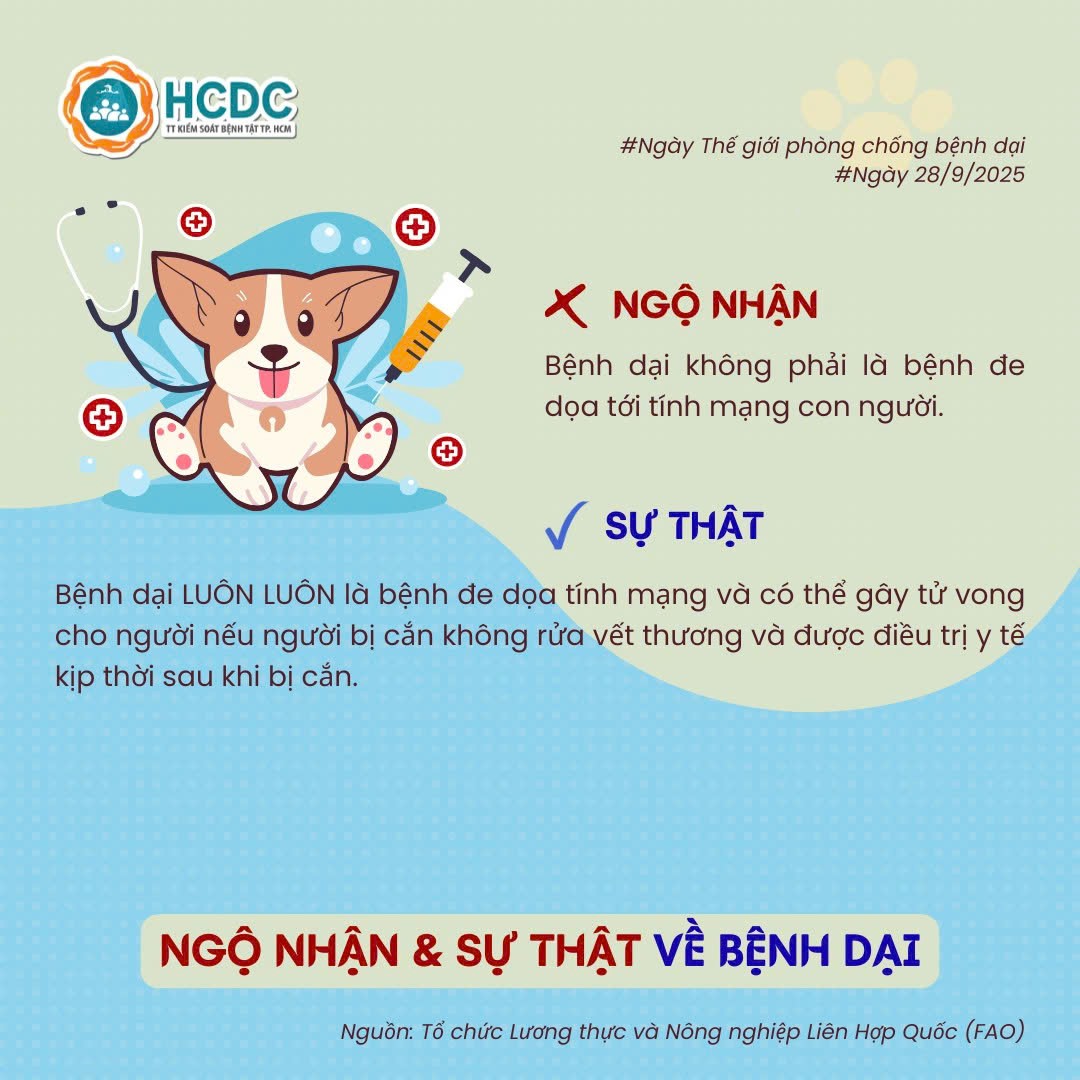 HCDC
TT KIỂM SOÁT BỆNH TẬT TP. HCM

#Ngày Thế giới phòng chống bệnh dại
#Ngày 28/9/2025

NGỘ NHẬN

Bệnh dại không phải là bệnh đe dọa tới tính mạng con người.

SỰ THẬT

Bệnh dại LUÔN LUÔN là bệnh đe dọa tính mạng và có thể gây tử vong cho người nếu người bị cắn không rửa vết thương và được điều trị y tế kịp thời sau khi bị cắn.

NGỘ NHẬN & SỰ THẬT VỀ BỆNH DẠI

Nguồn: Tổ chức Lương thực và Nông nghiệp Liên Hợp Quốc (FAO)