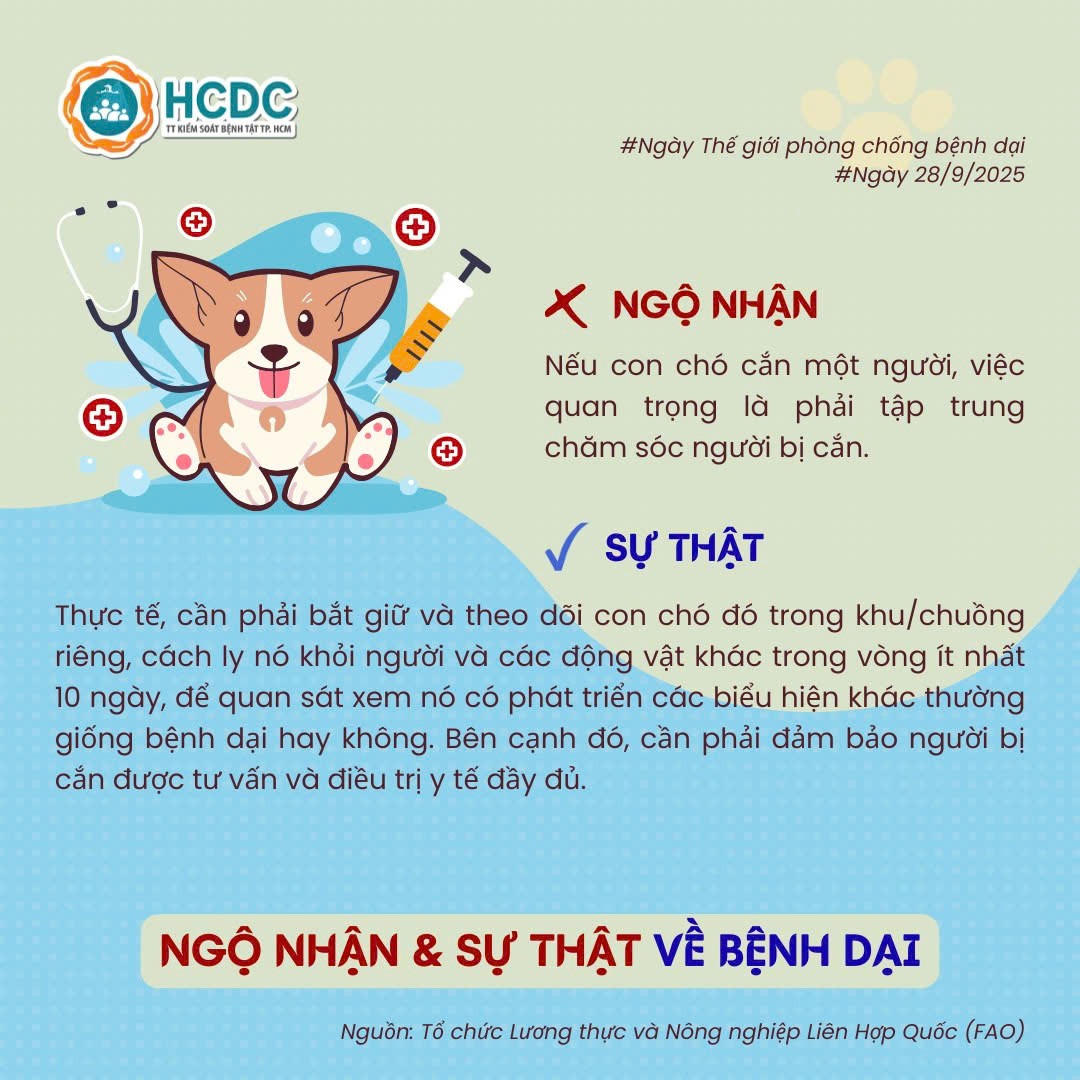 HCDC
TT KIỂM SOÁT BỆNH TẬT TP. HCM

#Ngày Thế giới phòng chống bệnh dại
#Ngày 28/9/2025

NGỘ NHẬN

Nếu con chó cắn một người, việc quan trọng là phải tập trung chăm sóc người bị cắn.

SỰ THẬT

Thực tế, cần phải bắt giữ và theo dõi con chó đó trong khu/chuồng riêng, cách ly nó khỏi người và các động vật khác trong vòng ít nhất 10 ngày, để quan sát xem nó có phát triển các biểu hiện khác thường giống bệnh dại hay không. Bên cạnh đó, cần phải đảm bảo người bị cắn được tư vấn và điều trị y tế đầy đủ.

NGỘ NHẬN & SỰ THẬT VỀ BỆNH DẠI

Nguồn: Tổ chức Lương thực và Nông nghiệp Liên Hợp Quốc (FAO)