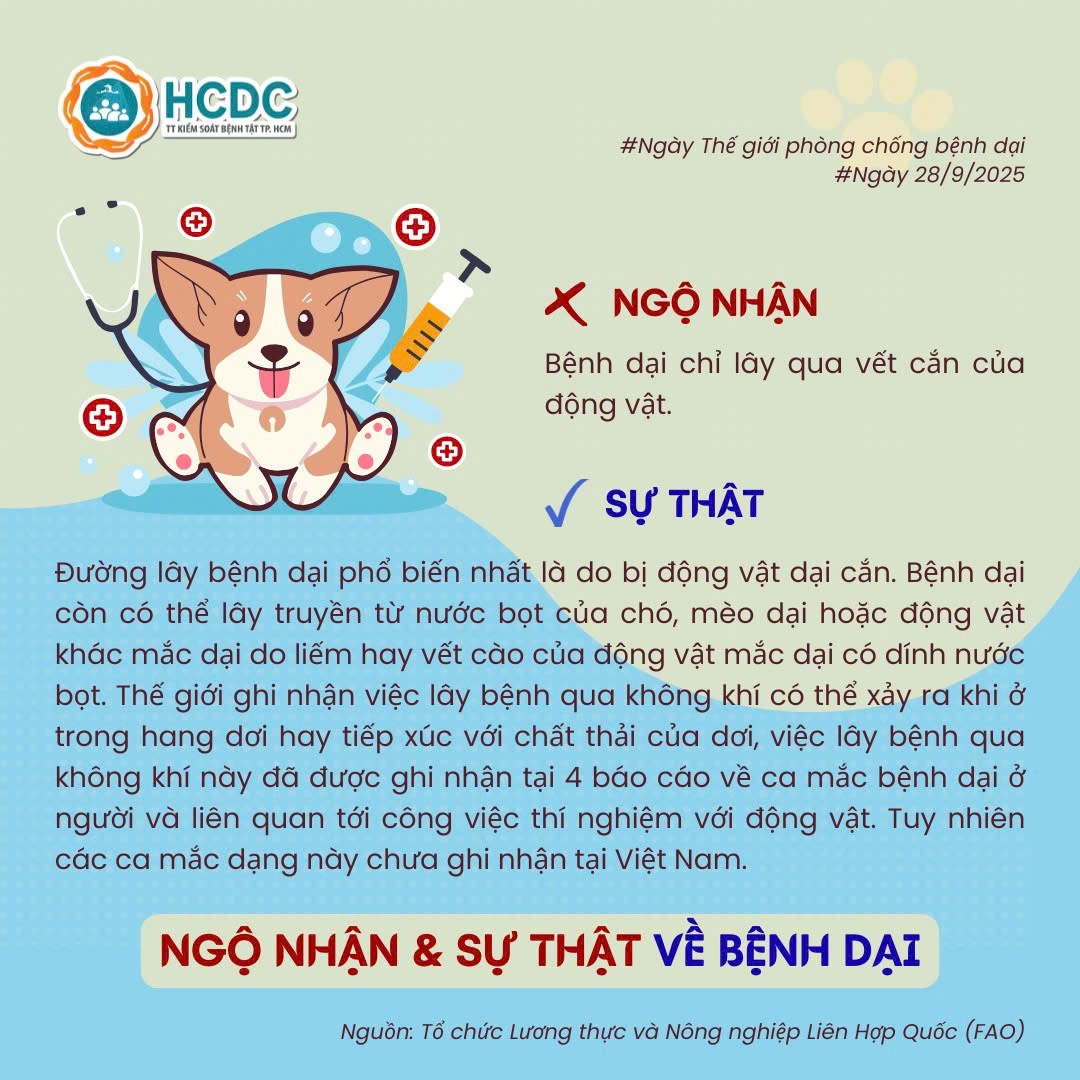 HCDC
TT KIỂM SOÁT BỆNH TẬT TP. HCM

#Ngày Thế giới phòng chống bệnh dại
#Ngày 28/9/2025

NGỘ NHẬN

Bệnh dại chỉ lây qua vết cắn của động vật.

SỰ THẬT

Đường lây bệnh dại phổ biến nhất là do bị động vật dại cắn. Bệnh dại còn có thể lây truyền từ nước bọt của chó, mèo dại hoặc động vật khác mắc dại do liếm hay vết cào của động vật mắc dại có dính nước bọt. Thế giới ghi nhận việc lây bệnh qua không khí có thể xảy ra khi ở trong hang dơi hay tiếp xúc với chất thải của dơi, việc lây bệnh qua không khí này đã được ghi nhận tại 4 báo cáo về ca mắc bệnh dại ở người và liên quan tới công việc thí nghiệm với động vật. Tuy nhiên các ca mắc dạng này chưa ghi nhận tại Việt Nam.

NGỘ NHẬN & SỰ THẬT VỀ BỆNH DẠI

Nguồn: Tổ chức Lương thực và Nông nghiệp Liên Hợp Quốc (FAO)